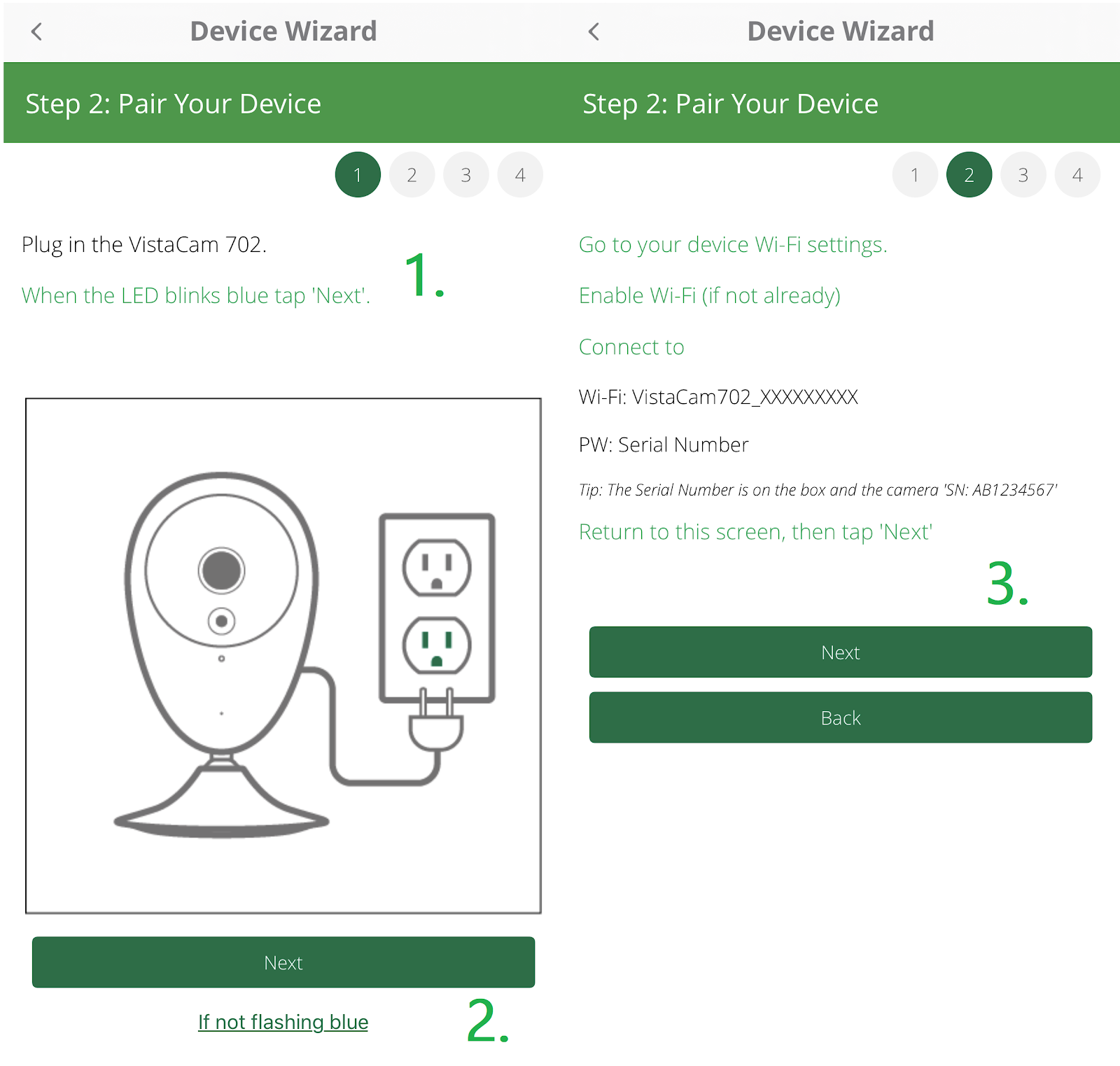 Device Wizard

Step 2: Pair Your Device

1 2 3 4

Plug in the VistaCam 702.

When the LED blinks blue tap 'Next'.

1.

Next

If not flashing blue

2.

Device Wizard

Step 2: Pair Your Device

1 2 3 4

Go to your device Wi-Fi settings.

Enable Wi-Fi (if not already)

Connect to

Wi-Fi: VistaCam702_XXXXXXXXX

PW: Serial Number

Tip: The Serial Number is on the box and the camera 'SN: AB1234567'

Return to this screen, then tap 'Next'

3.

Next

Back